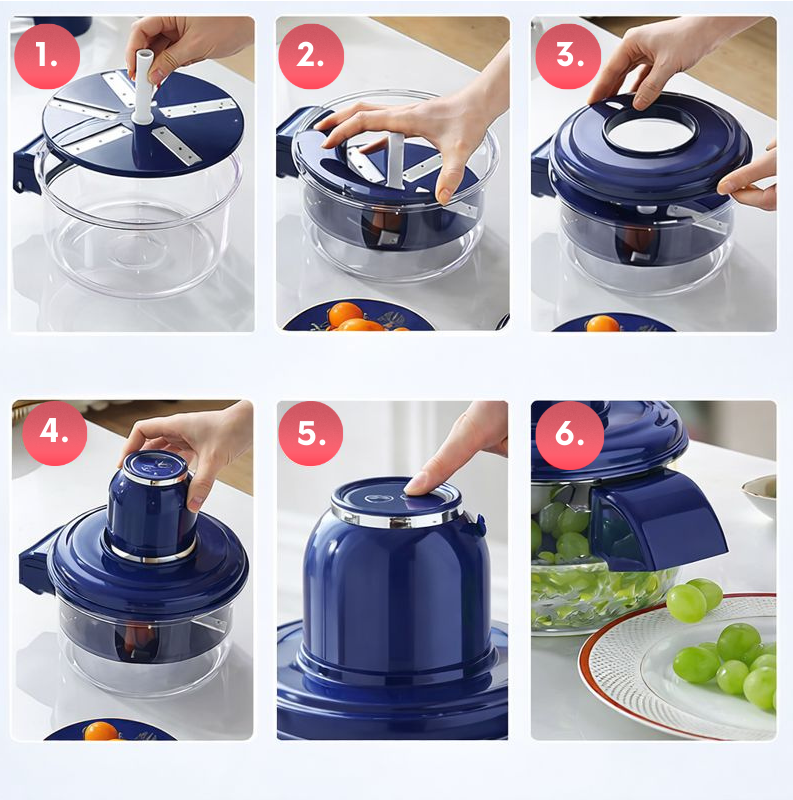 1.

2.

3.

4.

5.

6.